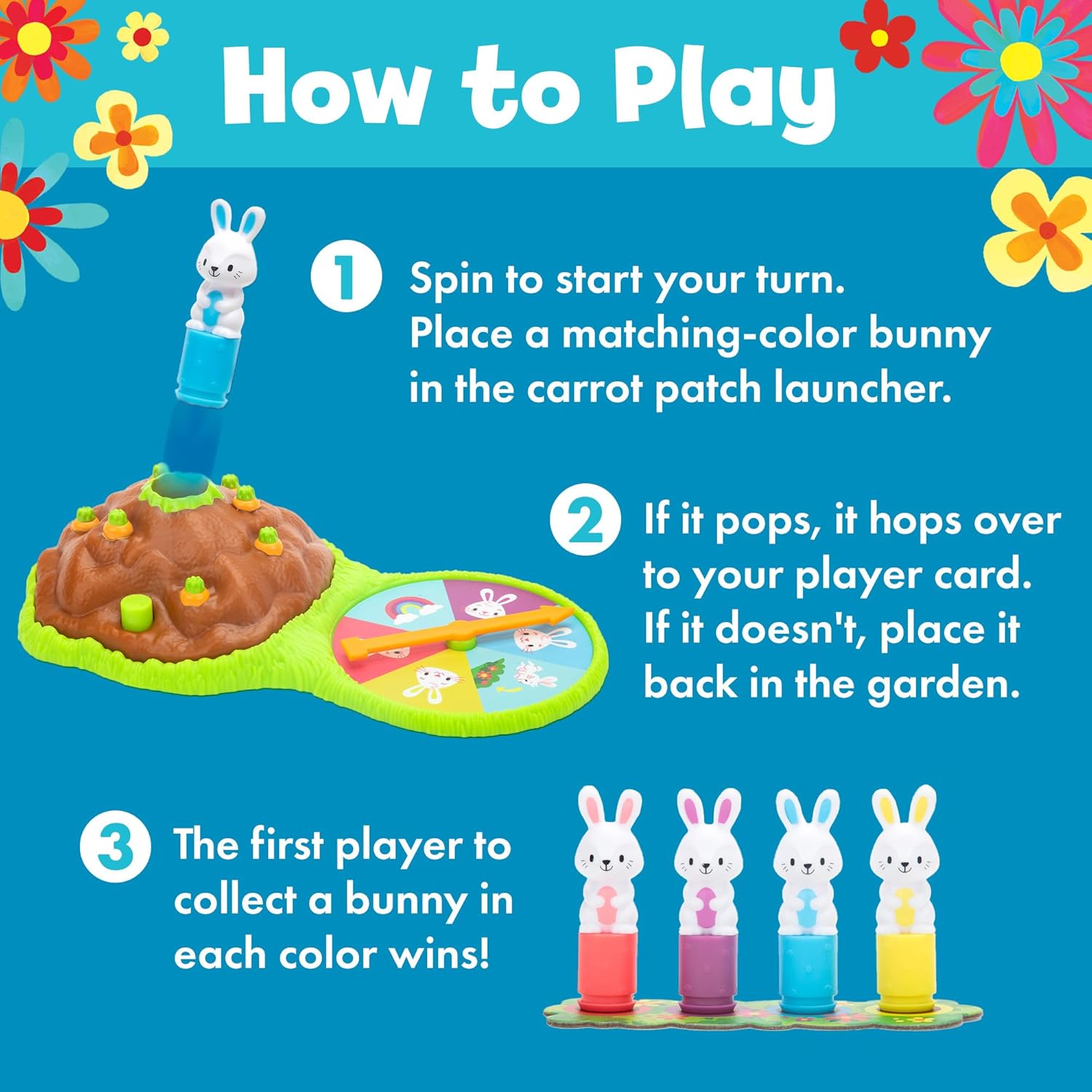 How to Play

1 Spin to start your turn. Place a matching-color bunny in the carrot patch launcher.

2 If it pops, it hops over to your player card. If it doesn't, place it back in the garden.

3 The first player to collect a bunny in each color wins!