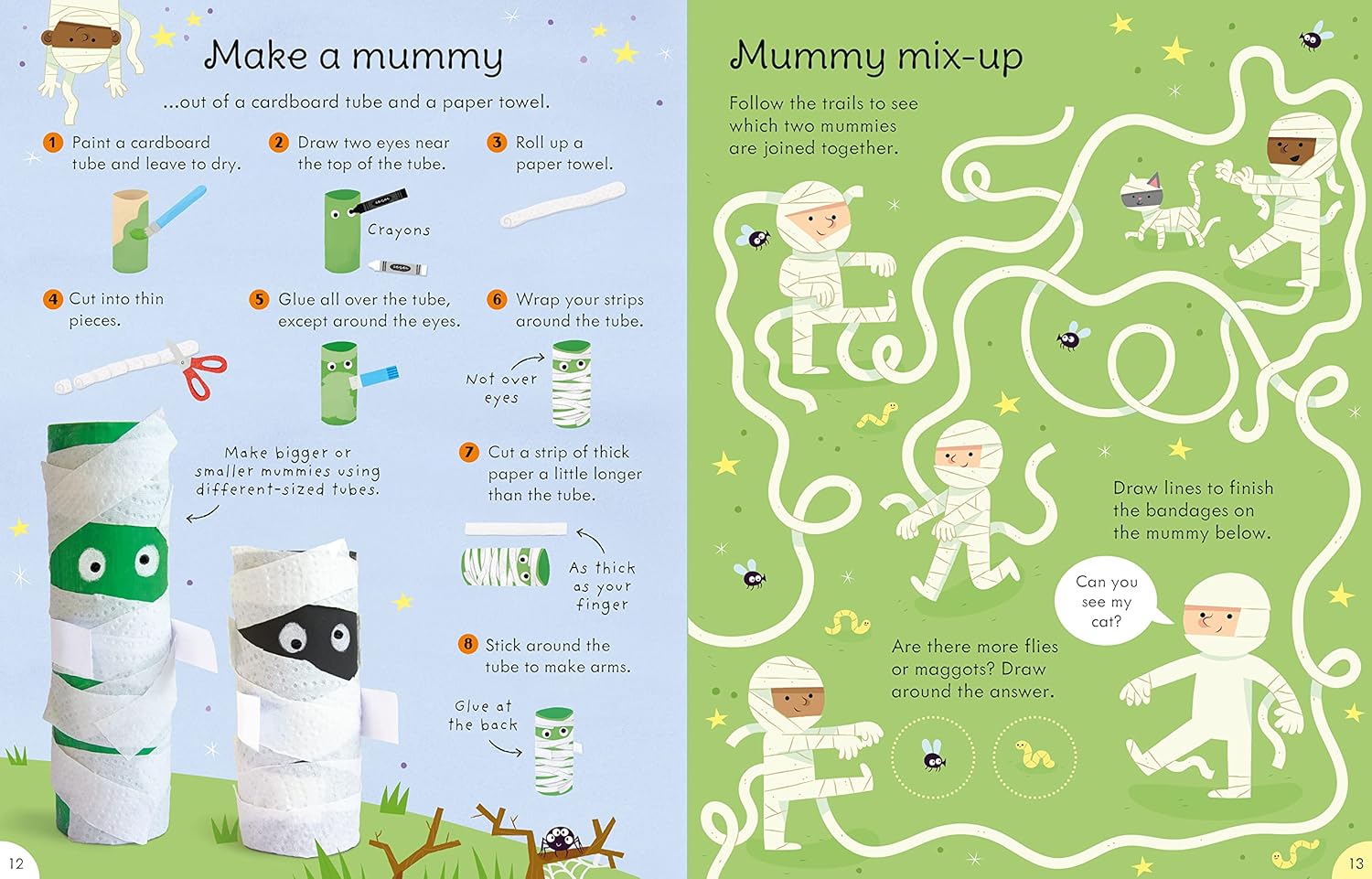 Make a mummy

...out of a cardboard tube and a paper towel.

1 Paint a cardboard tube and leave to dry.

2 Draw two eyes near the top of the tube.

Crayons

3 Roll up a paper towel.

4 Cut into thin pieces.

5 Glue all over the tube, except around the eyes.

6 Wrap your strips around the tube.

Not over eyes

Make bigger or smaller mummies using different-sized tubes.

7 Cut a strip of thick paper a little longer than the tube.

As thick as your finger

8 Stick around the tube to make arms.

Glue at the back

12

Mummy mix-up

Follow the trails to see which two mummies are joined together.

Draw lines to finish the bandages on the mummy below.

Can you see my cat?

Are there more flies or maggots? Draw around the answer.

13