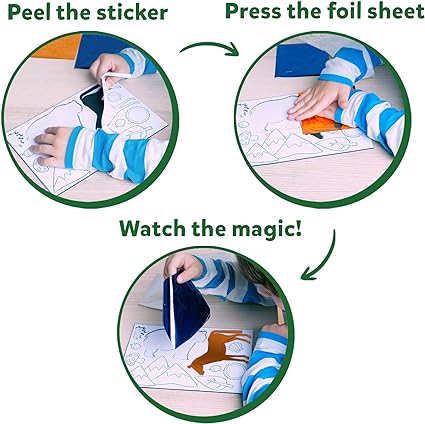 Peel the sticker

Press the foil sheet

Watch the magic!