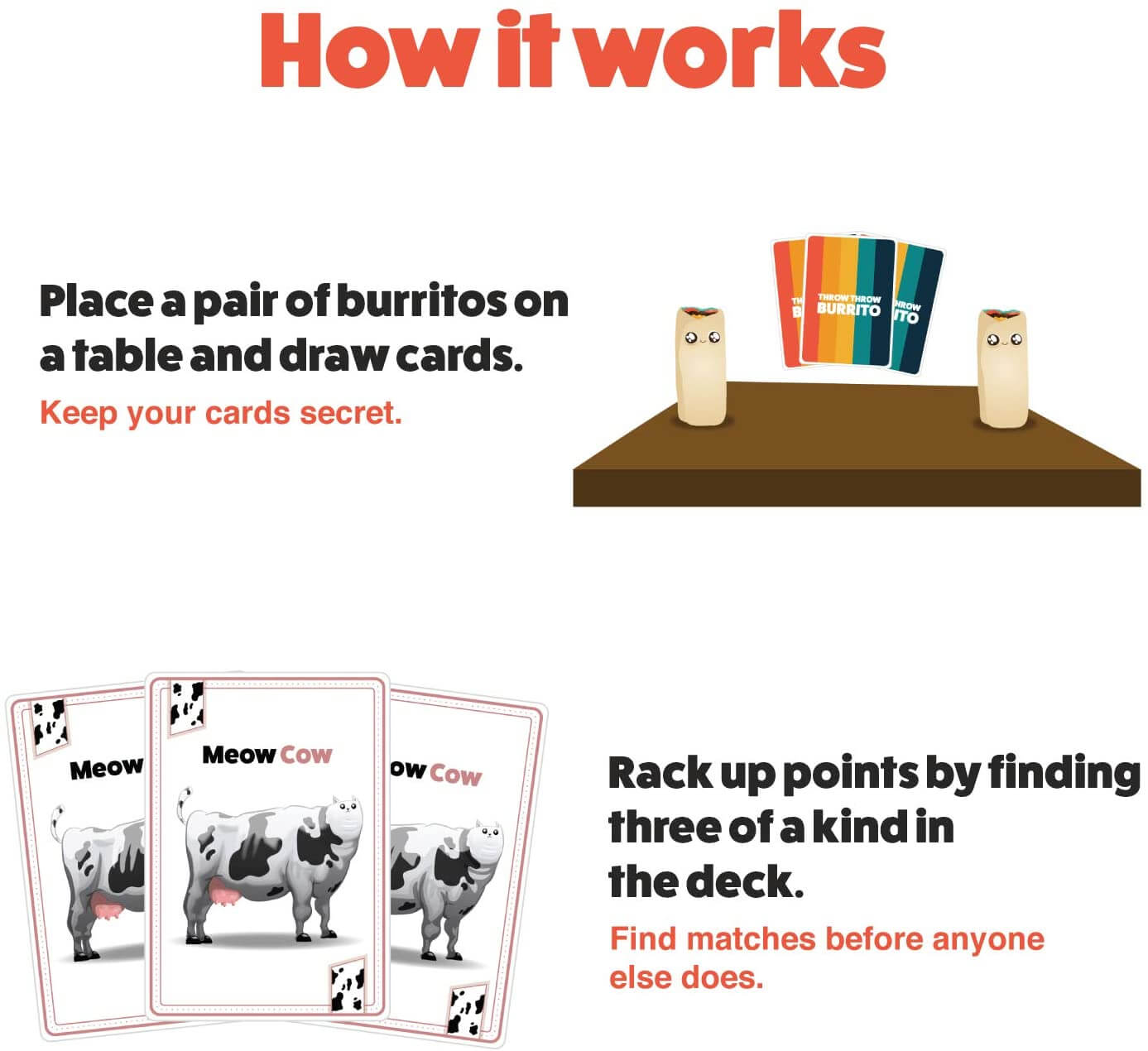 How it works

Place a pair of burritos on a table and draw cards.

Keep your cards secret.

TH B

THROW THROW BURRITO

HROW ITO

Meow

Meow Cow

ow Cow

Rack up points by finding three of a kind in the deck.

Find matches before anyone else does.