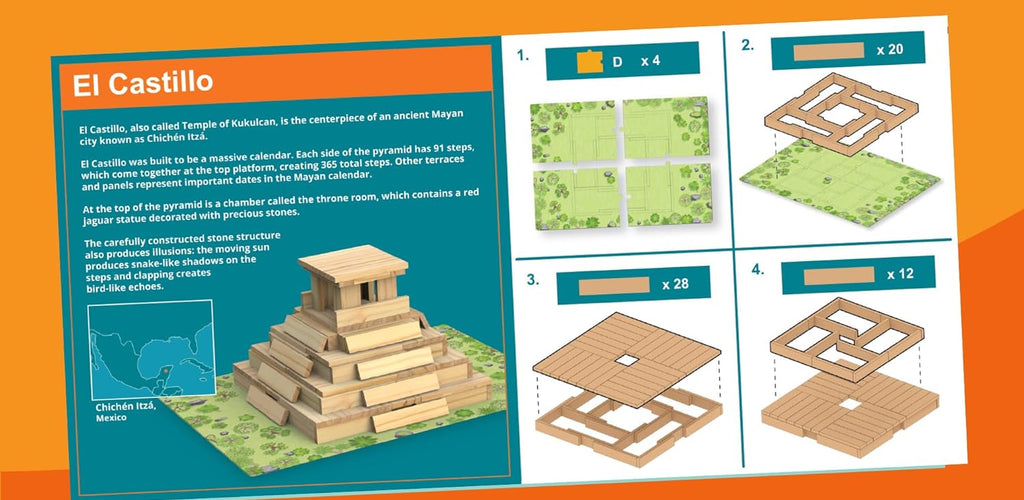 El Castillo

El Castillo, also called Temple of Kukulcan, is the centerpiece of an ancient Mayan city known as Chichén Itzá.

El Castillo was built to be a massive calendar. Each side of the pyramid has 91 steps, which come together at the top platform, creating 365 total steps. Other terraces and panels represent important dates in the Mayan calendar.

At the top of the pyramid is a chamber called the throne room, which contains a red jaguar statue decorated with precious stones.

The carefully constructed stone structure also produces illusions: the moving sun produces snake-like shadows on the steps and clapping creates bird-like echoes.

Chichén Itzá, Mexico

1. D x 4

2. x 20

3. x 28

4. x 12