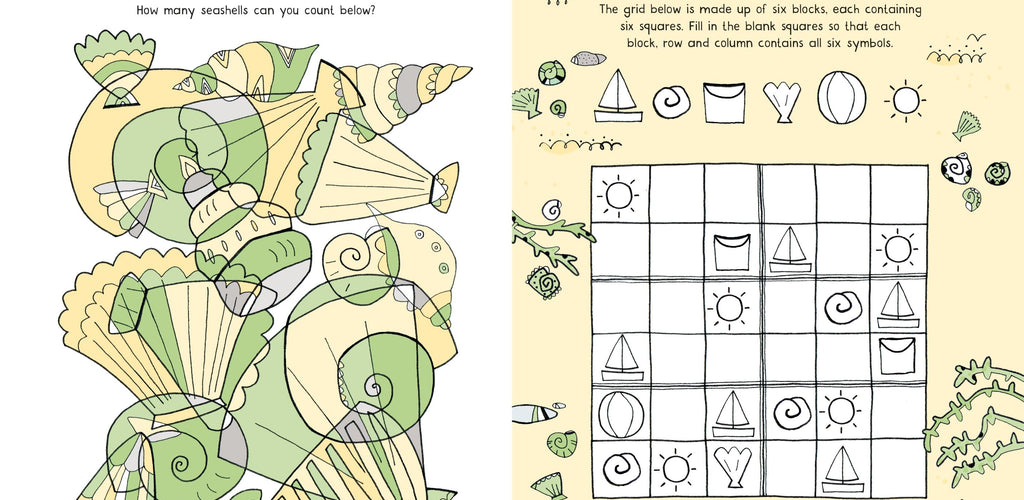 How many seashells can you count below?

The grid below is made up of six blocks, each containing six squares. Fill in the blank squares so that each block, row and column contains all six symbols.