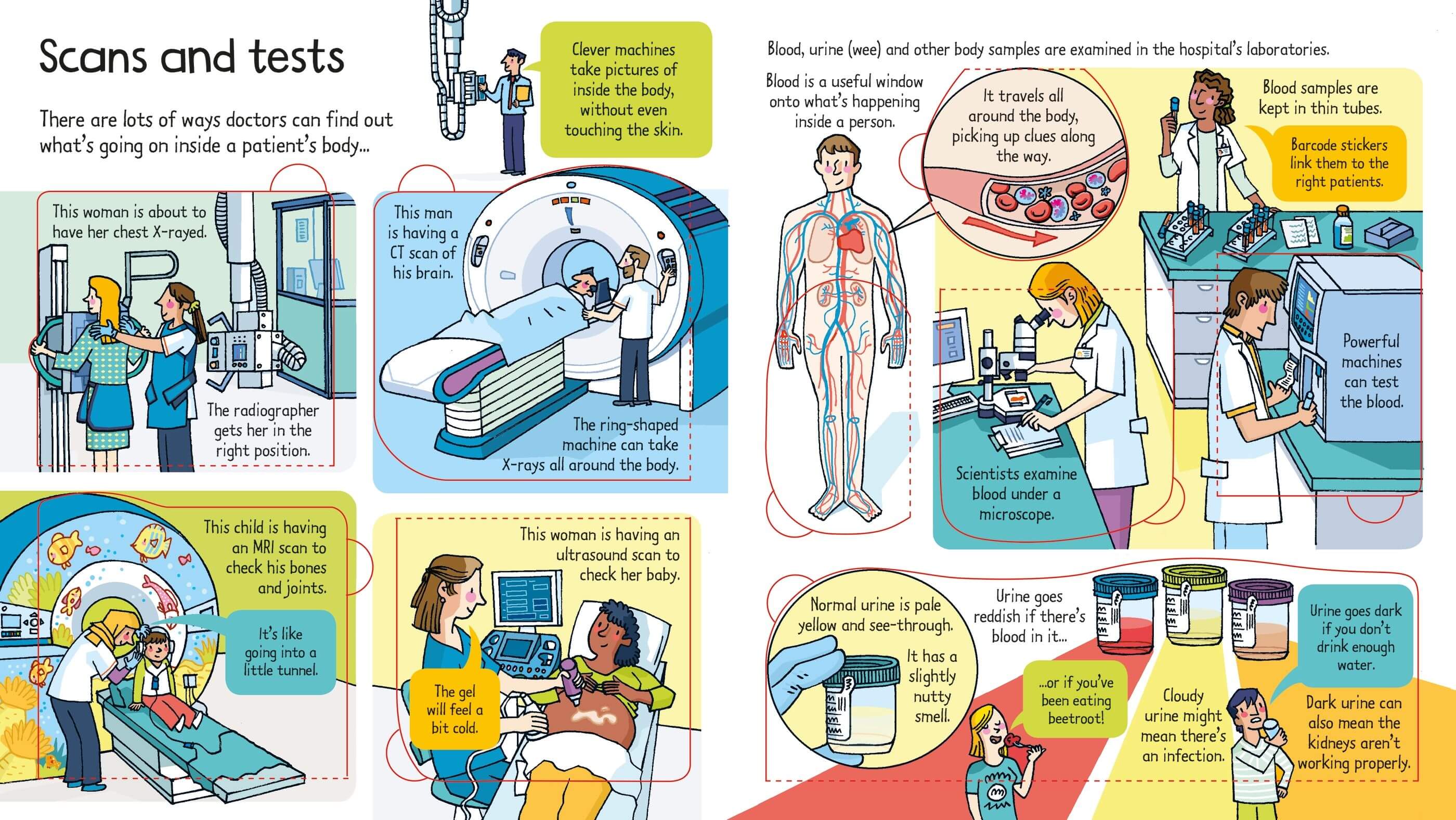 Scans and tests

There are lots of ways doctors can find out what's going on inside a patient's body...

Clever machines take pictures of inside the body, without even touching the skin.

This woman is about to have her chest X-rayed.

The radiographer gets her in the right position.

This man is having a CT scan of his brain.

The ring-shaped machine can take X-rays all around the body.

This child is having an MRI scan to check his bones and joints.

It's like going into a little tunnel.

This woman is having an ultrasound scan to check her baby.

The gel will feel a bit cold.

Blood, urine (wee) and other body samples are examined in the hospital's laboratories.

Blood is a useful window onto what's happening inside a person.

It travels all around the body, picking up clues along the way.

Blood samples are kept in thin tubes.

Barcode stickers link them to the right patients.

Scientists examine blood under a microscope.

Powerful machines can test the blood.

Normal urine is pale yellow and see-through.

It has a slightly nutty smell.

Urine goes reddish if there's blood in it...

...or if you've been eating beetroot!

Cloudy urine might mean there's an infection.

Urine goes dark if you don't drink enough water.

Dark urine can also mean the kidneys aren't working properly.