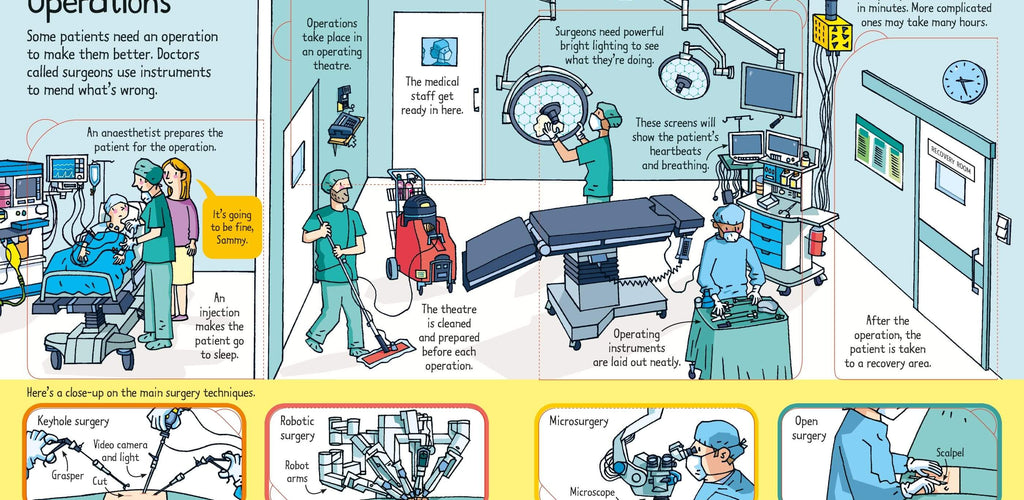 Operations

Some patients need an operation to make them better. Doctors called surgeons use instruments to mend what's wrong.

An anaesthetist prepares the patient for the operation.

It's going to be fine, Sammy.

An injection makes the patient go to sleep.

Operations take place in an operating theatre.

The medical staff get ready in here.

The theatre is cleaned and prepared before each operation.

Surgeons need powerful bright lighting to see what they're doing.

These screens will show the patient's heartbeats and breathing.

Operating instruments are laid out neatly.

in minutes. More complicated ones may take many hours.

RECOVERY ROOM

After the operation, the patient is taken to a recovery area.

Here's a close-up on the main surgery techniques.

Keyhole surgery

Video camera and light

Grasper

Cut

Robotic surgery

Robot arms

Microsurgery

Microscope

Open surgery

Scalpel