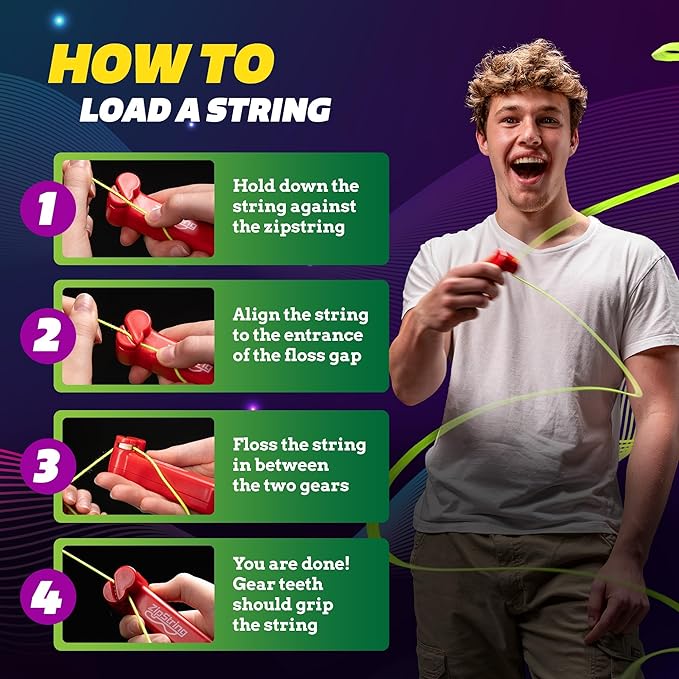 HOW TO
LOAD A STRING

1
Hold down the string against the zipstring

2
Align the string to the entrance of the floss gap

3
Floss the string in between the two gears

4
zipstring
You are done! Gear teeth should grip the string