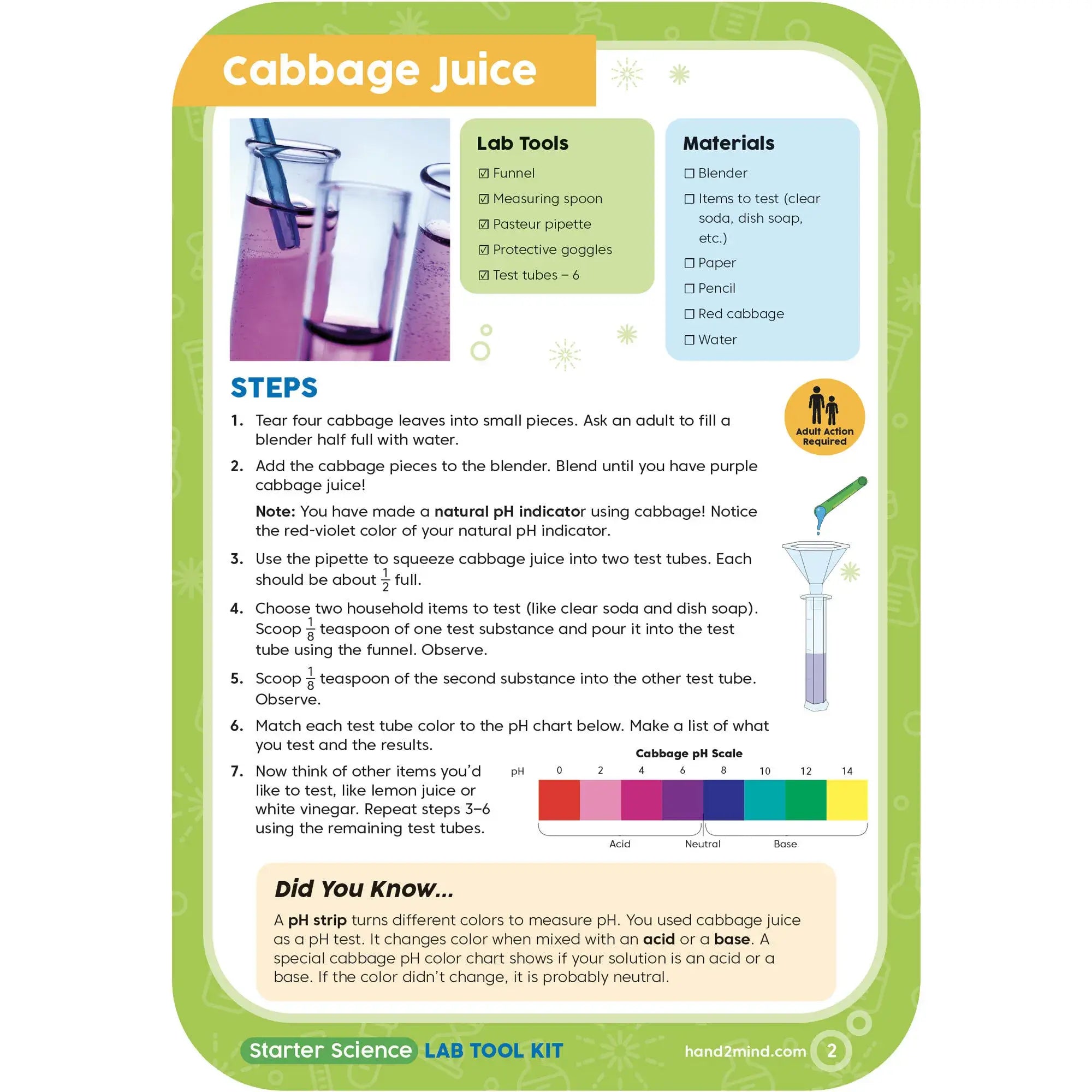 Cabbage Juice

Lab Tools
☑ Funnel
☑ Measuring spoon
☑ Pasteur pipette
☑ Protective goggles
☑ Test tubes – 6

Materials
☐ Blender
☐ Items to test (clear soda, dish soap, etc.)
☐ Paper
☐ Pencil
☐ Red cabbage
☐ Water

STEPS

Adult Action Required

1. Tear four cabbage leaves into small pieces. Ask an adult to fill a blender half full with water.

2. Add the cabbage pieces to the blender. Blend until you have purple cabbage juice!

Note: You have made a natural pH indicator using cabbage! Notice the red-violet color of your natural pH indicator.

3. Use the pipette to squeeze cabbage juice into two test tubes. Each should be about $\frac{1}{2}$ full.

4. Choose two household items to test (like clear soda and dish soap). Scoop $\frac{1}{8}$ teaspoon of one test substance and pour it into the test tube using the funnel. Observe.

5. Scoop $\frac{1}{8}$ teaspoon of the second substance into the other test tube. Observe.

6. Match each test tube color to the pH chart below. Make a list of what you test and the results.

7. Now think of other items you'd like to test, like lemon juice or white vinegar. Repeat steps 3–6 using the remaining test tubes.

Cabbage pH Scale
pH 0 2 4 6 8 10 12 14
Acid Neutral Base

Did You Know...
A pH strip turns different colors to measure pH. You used cabbage juice as a pH test. It changes color when mixed with an acid or a base. A special cabbage pH color chart shows if your solution is an acid or a base. If the color didn't change, it is probably neutral.

Starter Science LAB TOOL KIT hand2mind.com 2