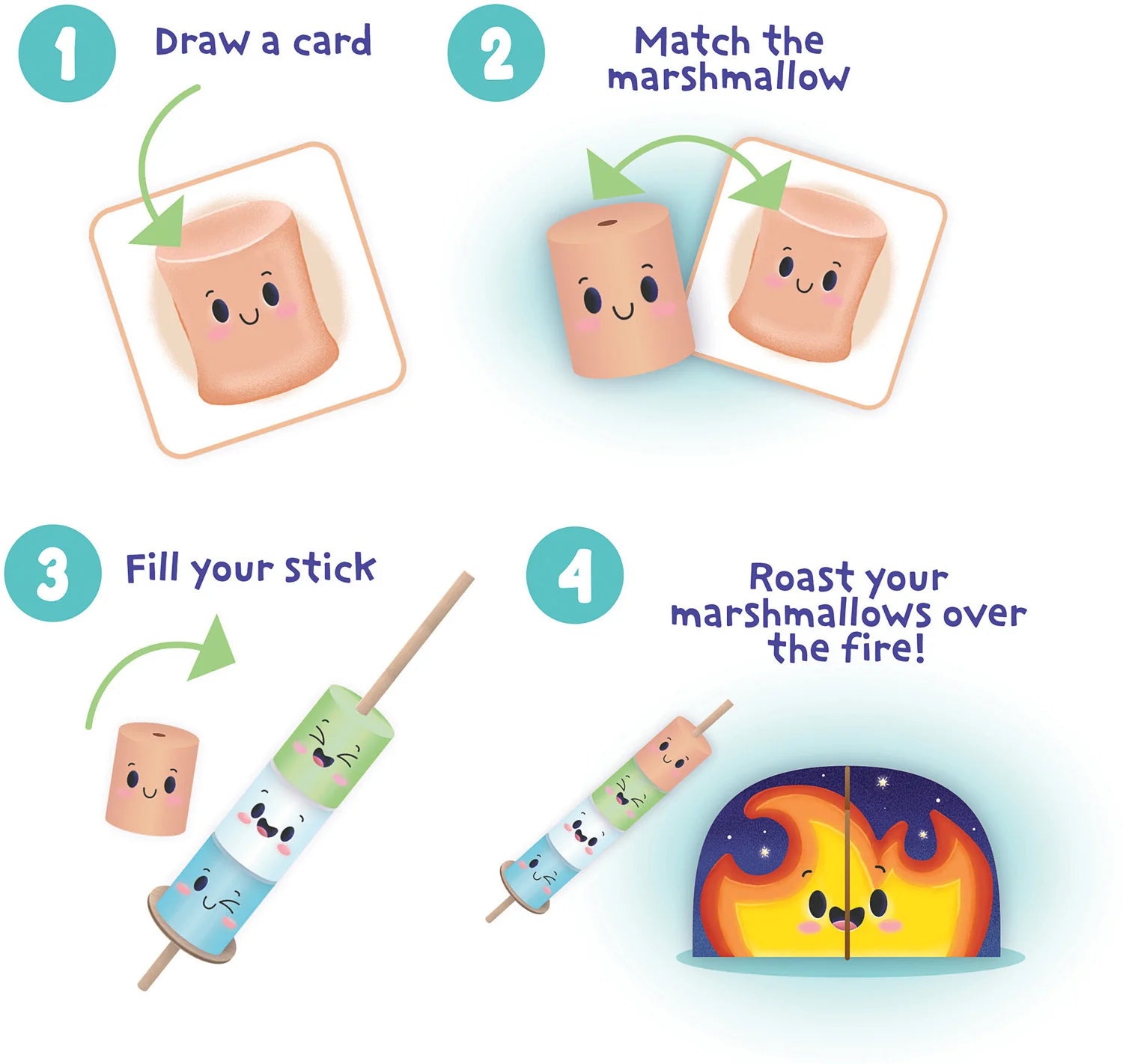 1 Draw a card

2 Match the marshmallow

3 Fill your stick

4 Roast your marshmallows over the fire!